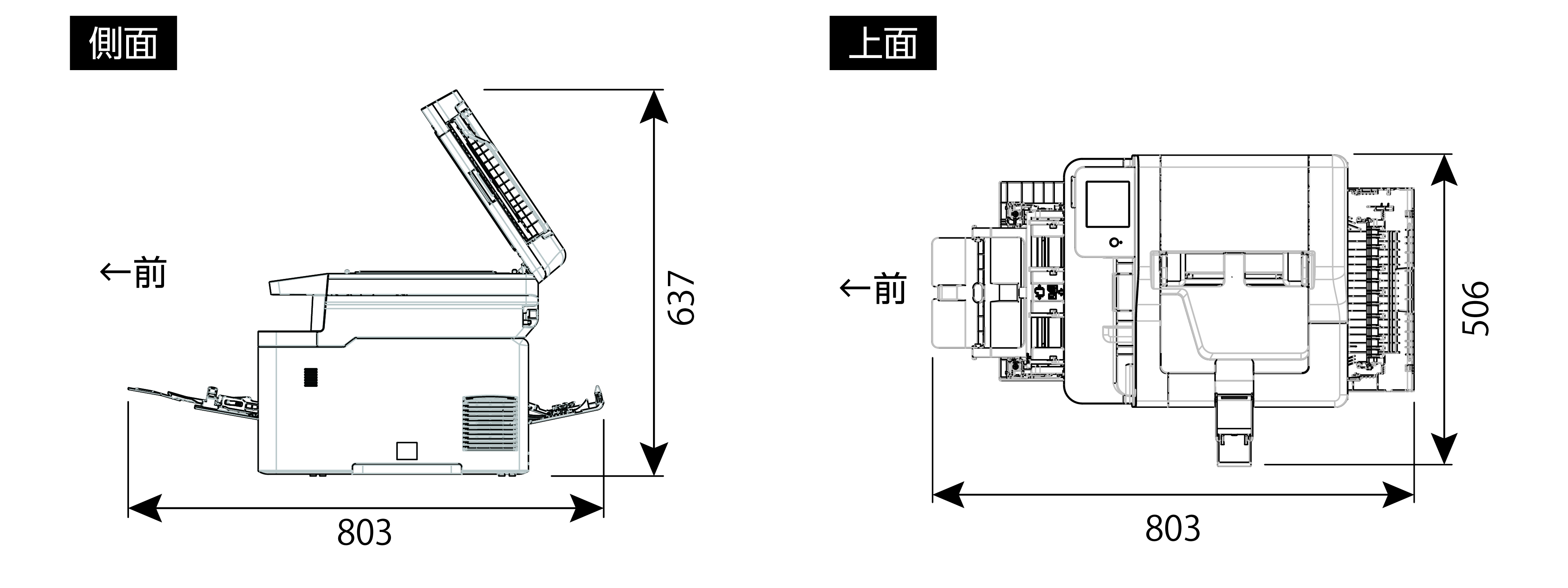 側面

←前

637

803

上面

←前

506

803