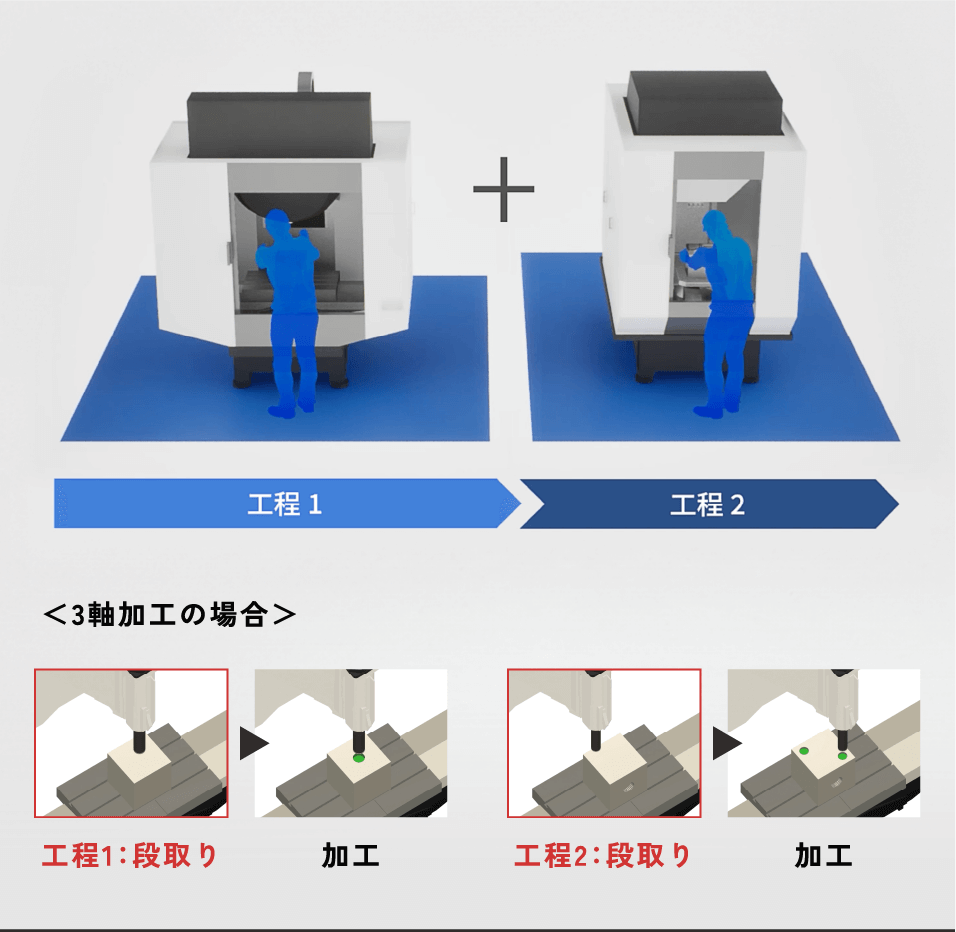 工程 1

工程 2

＜3軸加工の場合＞

工程1：段取り

加工

工程2：段取り

加工