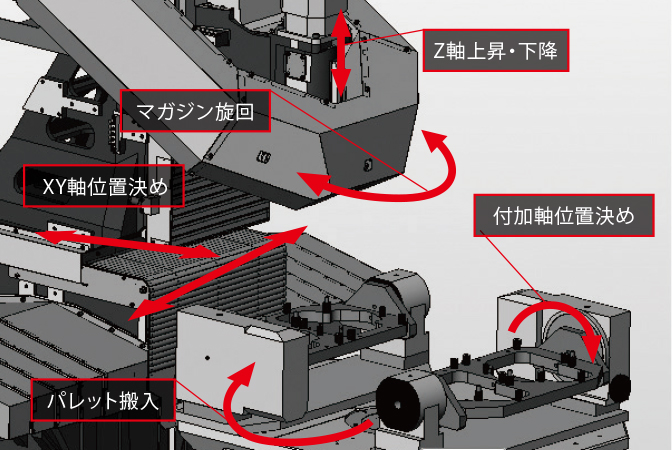 Z軸上昇・下降

マガジン旋回

XY軸位置決め

付加軸位置決め

パレット搬入