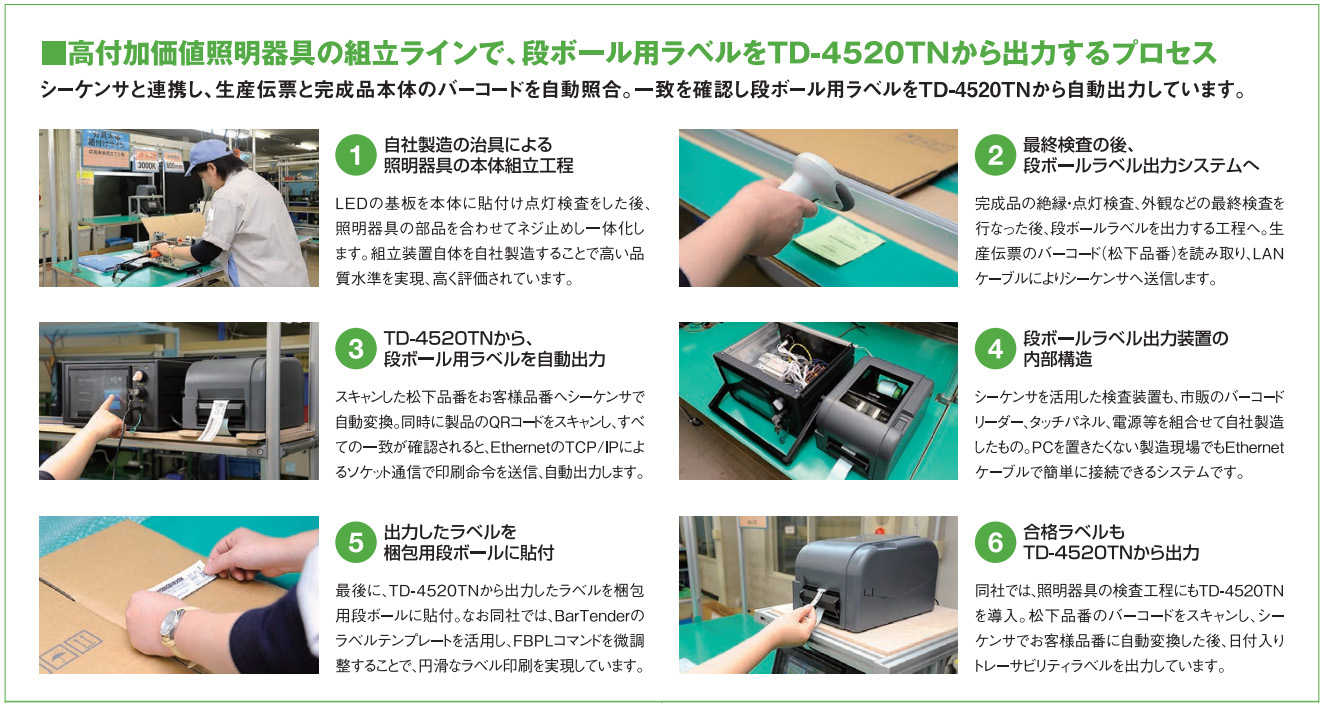 ■高付加価値照明器具の組立ラインで、段ボール用ラベルをTD-4520TNから出力するプロセス

シーケンサと連携し、生産伝票と完成品本体のバーコードを自動照合。一致を確認し段ボール用ラベルをTD-4520TNから自動出力しています。

1 自社製造の治具による照明器具の本体組立工程

LEDの基板を本体に貼付け点灯検査をした後、照明器具の部品を合わせてネジ止めし一体化します。組立装置自体を自社製造することで高い品質水準を実現、高く評価されています。

2 最終検査の後、段ボールラベル出力システムへ

完成品の絶縁・点灯検査、外観などの最終検査を行なった後、段ボールラベルを出力する工程へ。生産伝票のバーコード（松下品番）を読み取り、LANケーブルによりシーケンサへ送信します。

3 TD-4520TNから、段ボール用ラベルを自動出力

スキャンした松下品番をお客様品番へシーケンサで自動変換。同時に製品のQRコードをスキャンし、すべての一致が確認されると、EthernetのTCP/IPによるソケット通信で印刷命令を送信、自動出力します。

4 段ボールラベル出力装置の内部構造

シーケンサを活用した検査装置も、市販のバーコードリーダー、タッチパネル、電源等を組合せて自社製造したもの。PCを置きたくない製造現場でもEthernetケーブルで簡単に接続できるシステムです。

5 出力したラベルを梱包用段ボールに貼付

最後に、TD-4520TNから出力したラベルを梱包用段ボールに貼付。なお同社では、BarTenderのラベルテンプレートを活用し、FBPLコマンドを微調整することで、円滑なラベル印刷を実現しています。

6 合格ラベルもTD-4520TNから出力

同社では、照明器具の検査工程にもTD-4520TNを導入。松下品番のバーコードをスキャンし、シーケンサでお客様品番に自動変換した後、日付入りトレーサビリティラベルを出力しています。