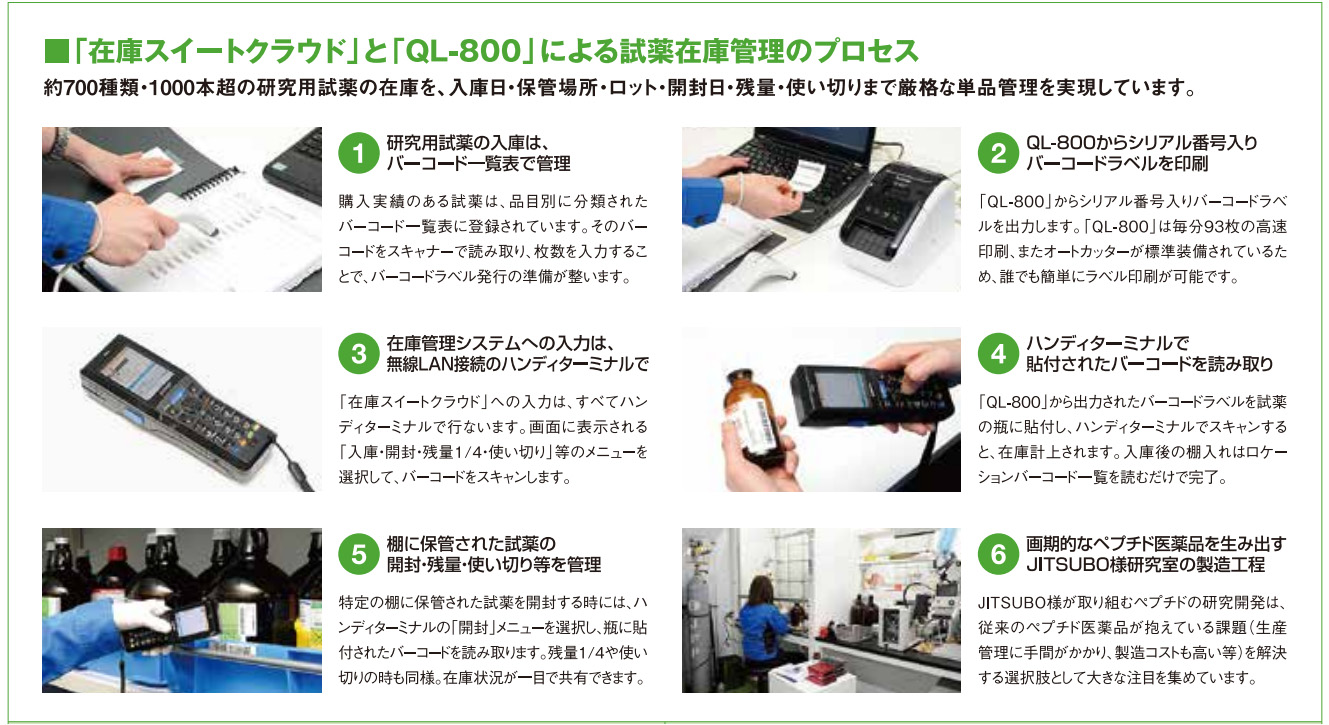 ■「在庫スイートクラウド」と「QL-800」による試薬在庫管理のプロセス
約700種類・1000本超の研究用試薬の在庫を、入庫日・保管場所・ロット・開封日・残量・使い切りまで厳格な単品管理を実現しています。

1 研究用試薬の入庫は、バーコード一覧表で管理

購入実績のある試薬は、品目別に分類されたバーコード一覧表に登録されています。そのバーコードをスキャナーで読み取り、枚数を入力することで、バーコードラベル発行の準備が整います。

2 QL-800からシリアル番号入りバーコードラベルを印刷

「QL-800」からシリアル番号入りバーコードラベルを出力します。「QL-800」は毎分93枚の高速印刷、またオートカッターが標準装備されているため、誰でも簡単にラベル印刷が可能です。

3 在庫管理システムへの入力は、無線LAN接続のハンディターミナルで

「在庫スイートクラウド」への入力は、すべてハンディターミナルで行ないます。画面に表示される「入庫・開封・残量1/4・使い切り」等のメニューを選択して、バーコードをスキャンします。

4 ハンディターミナルで貼付されたバーコードを読み取り

「QL-800」から出力されたバーコードラベルを試薬の瓶に貼付し、ハンディターミナルでスキャンすると、在庫計上されます。入庫後の棚入れはロケーションバーコード一覧を読むだけで完了。

5 棚に保管された試薬の開封・残量・使い切り等を管理

特定の棚に保管された試薬を開封する時には、ハンディターミナルの「開封」メニューを選択し、瓶に貼付されたバーコードを読み取ります。残量1/4や使い切りの時も同様。在庫状況が一目で共有できます。

6 画期的なペプチド医薬品を生み出すJITSUBO様研究室の製造工程

JITSUBO様が取り組むペプチドの研究開発は、従来のペプチド医薬品が抱えている課題（生産管理に手間がかかり、製造コストも高い等）を解決する選択肢として大きな注目を集めています。