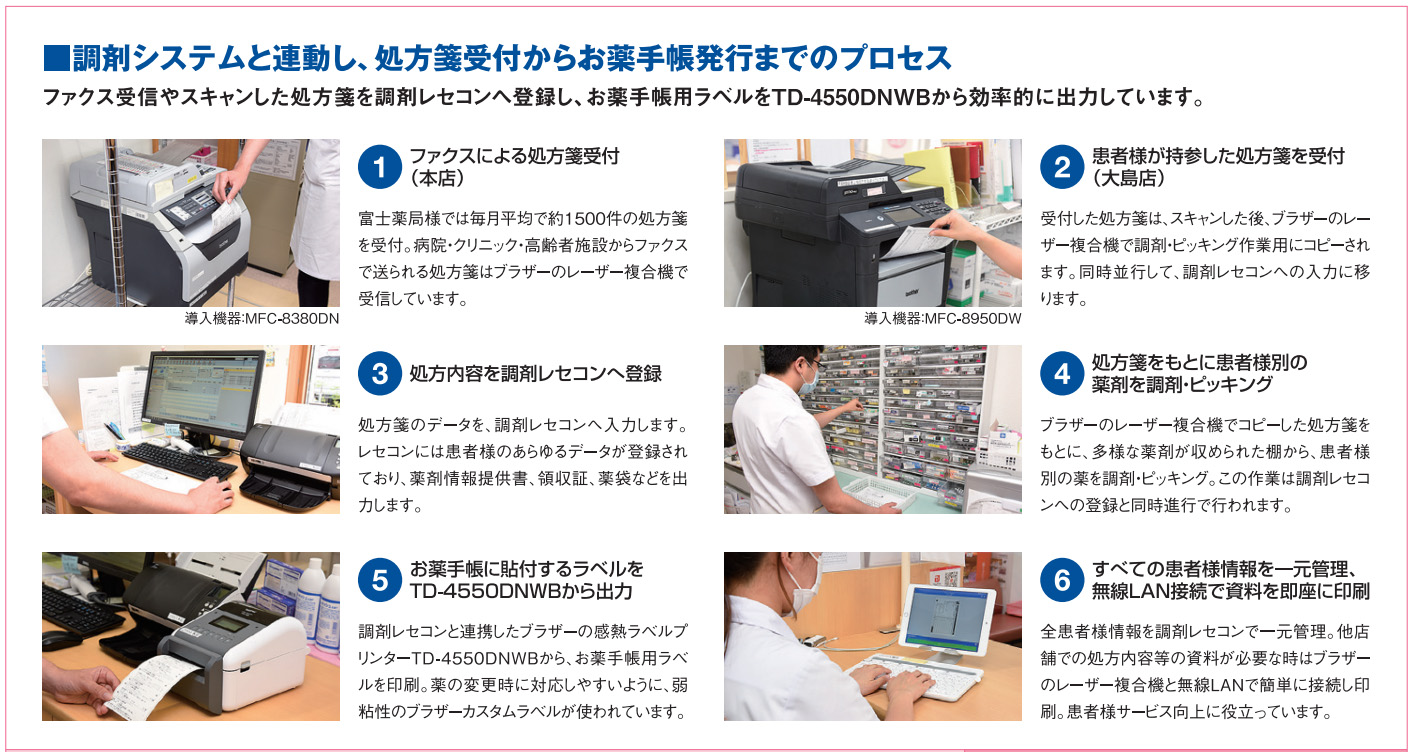 ■調剤システムと連動し、処方箋受付からお薬手帳発行までのプロセス
ファクス受信やスキャンした処方箋を調剤レセコンへ登録し、お薬手帳用ラベルをTD-4550DNWBから効率的に出力しています。

導入機器:MFC-8380DN

1 ファクスによる処方箋受付（本店）

富士薬局様では毎月平均で約1500件の処方箋を受付。病院・クリニック・高齢者施設からファクスで送られる処方箋はブラザーのレーザー複合機で受信しています。

導入機器:MFC-8950DW

2 患者様が持参した処方箋を受付（大島店）

受付した処方箋は、スキャンした後、ブラザーのレーザー複合機で調剤・ピッキング作業用にコピーされます。同時並行して、調剤レセコンへの入力に移ります。

3 処方内容を調剤レセコンへ登録

処方箋のデータを、調剤レセコンへ入力します。レセコンには患者様のあらゆるデータが登録されており、薬剤情報提供書、領収証、薬袋などを出力します。

4 処方箋をもとに患者様別の薬剤を調剤・ピッキング

ブラザーのレーザー複合機でコピーした処方箋をもとに、多様な薬剤が収められた棚から、患者様別の薬を調剤・ピッキング。この作業は調剤レセコンへの登録と同時進行で行われます。

5 お薬手帳に貼付するラベルをTD-4550DNWBから出力

調剤レセコンと連携したブラザーの感熱ラベルプリンターTD-4550DNWBから、お薬手帳用ラベルを印刷。薬の変更時に対応しやすいように、弱粘性のブラザーカスタムラベルが使われています。

6 すべての患者様情報を一元管理、無線LAN接続で資料を即座に印刷

全患者様情報を調剤レセコンで一元管理。他店舗での処方内容等の資料が必要な時はブラザーのレーザー複合機と無線LANで簡単に接続し印刷。患者様サービス向上に役立っています。