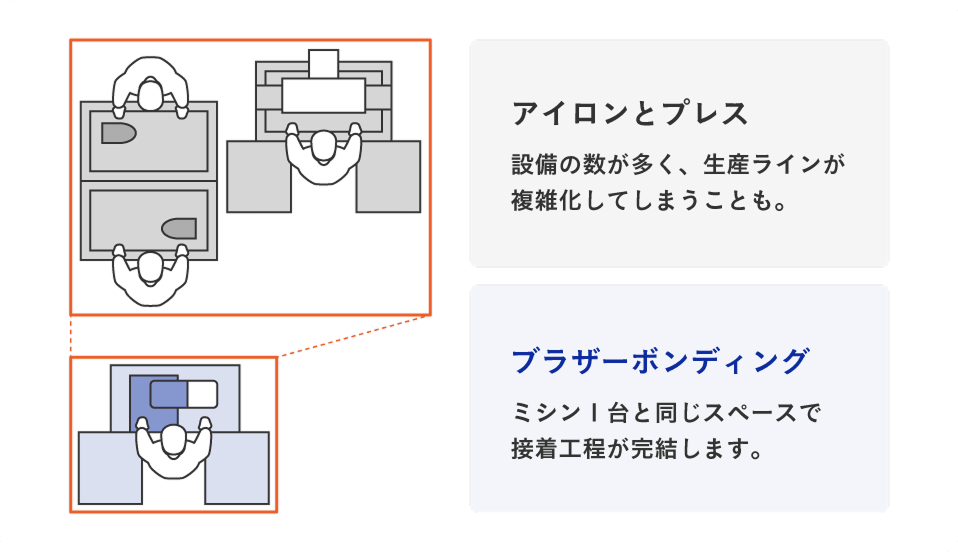 アイロンとプレス

設備の数が多く、生産ラインが複雑化してしまうことも。

ブラザーボンディング

ミシン１台と同じスペースで接着工程が完結します。