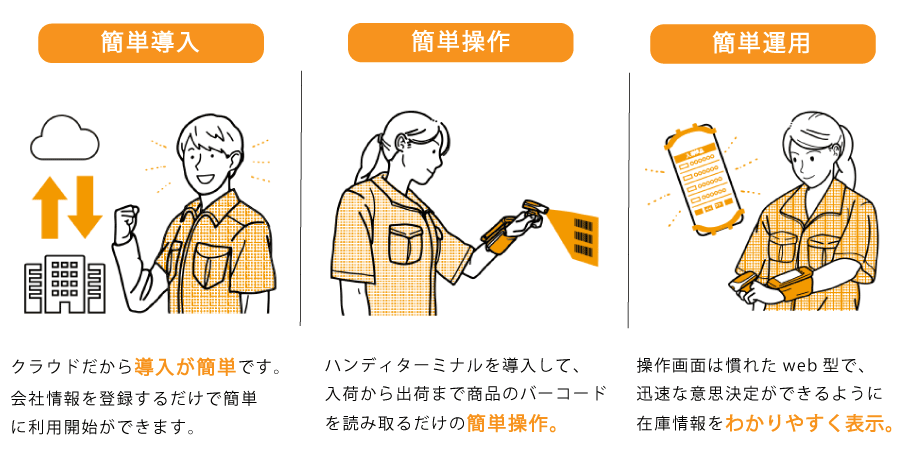 簡単導入

クラウドだから導入が簡単です。会社情報を登録するだけで簡単に利用開始ができます。

簡単操作

ハンディターミナルを導入して、入荷から出荷まで商品のバーコードを読み取るだけの簡単操作。

簡単運用

操作画面は慣れた web 型で、迅速な意思決定ができるように在庫情報をわかりやすく表示。